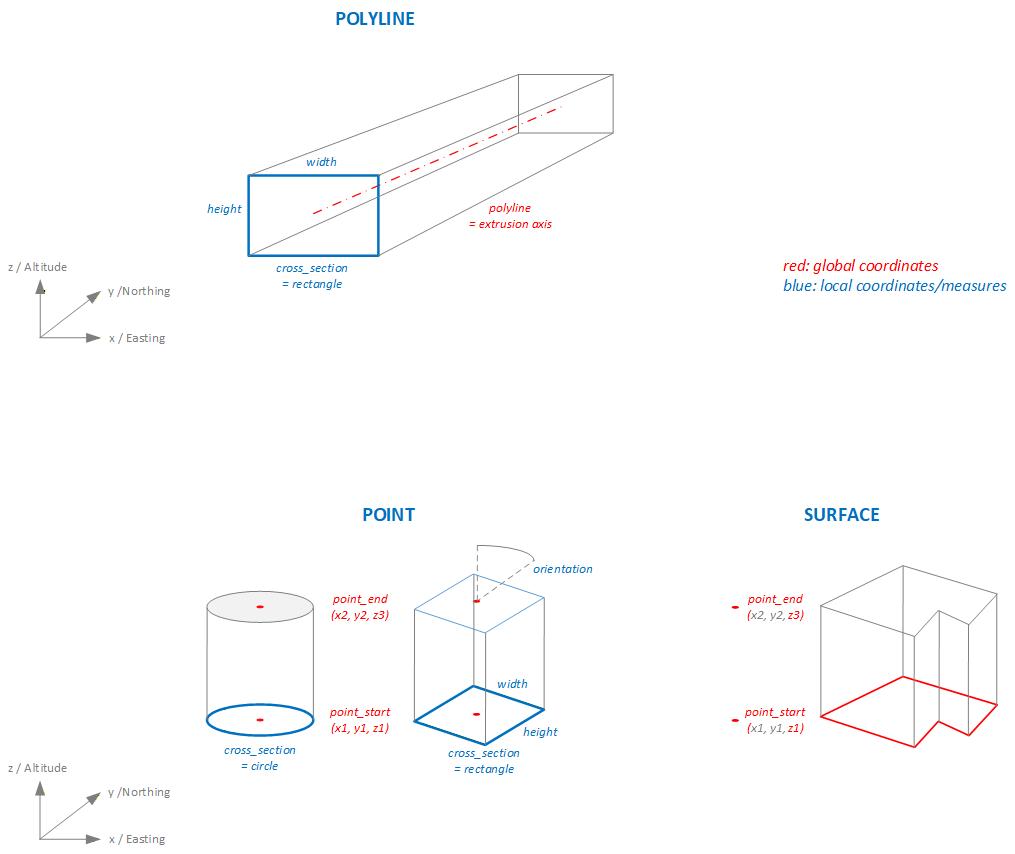 POLYLINE

width

height

polyline
= extrusion axis

cross_section
= rectangle

z / Altitude

y /Northing

x / Easting

red: global coordinates
blue: local coordinates/measures

POINT

orientation

point_end
(x2, y2, z3)

width

point_start
(x1, y1, z1)

height

cross_section
= circle

cross_section
= rectangle

SURFACE

point_end
(x2, y2, z3)

point_start
(x1, y1, z1)

z / Altitude

y /Northing

x / Easting